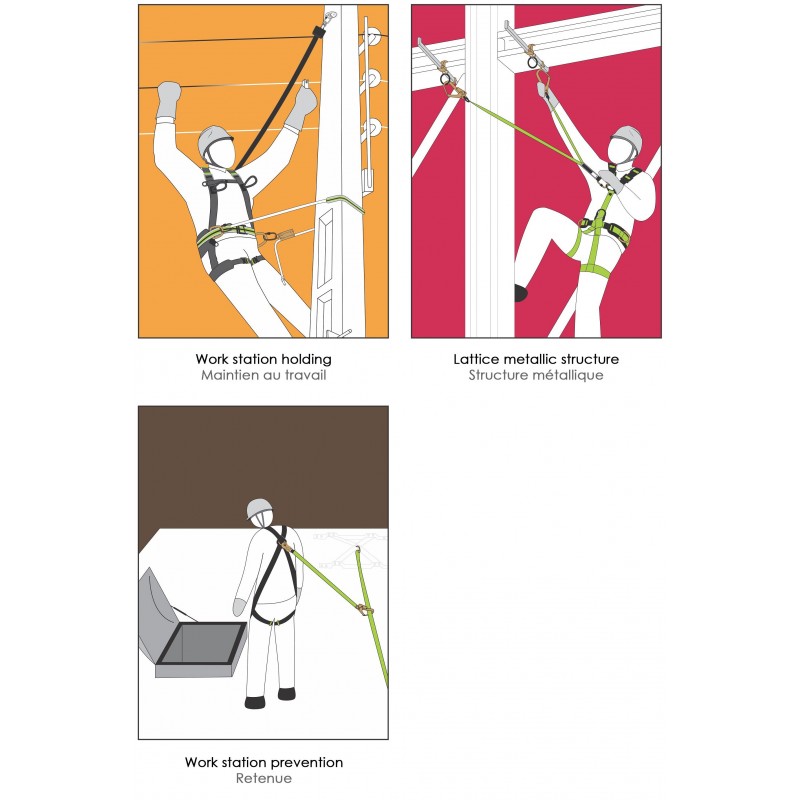 Work station holding
Maintien au travail

Lattice metallic structure
Structure métallique

Work station prevention
Retenue